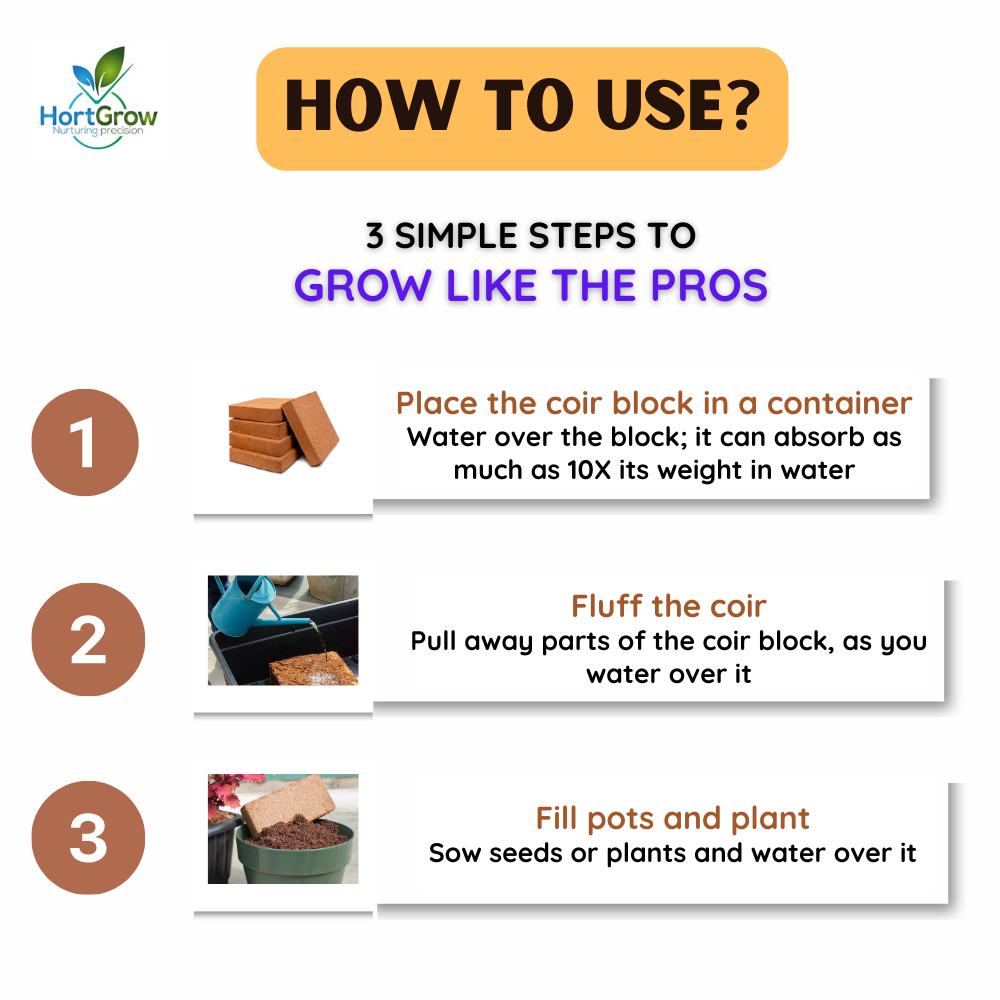 HortGrow
Nurturing precision

HOW TO USE?

3 SIMPLE STEPS TO
GROW LIKE THE PROS

1

Place the coir block in a container
Water over the block; it can absorb as much as 10X its weight in water

2

Fluff the coir
Pull away parts of the coir block, as you water over it

3

Fill pots and plant
Sow seeds or plants and water over it